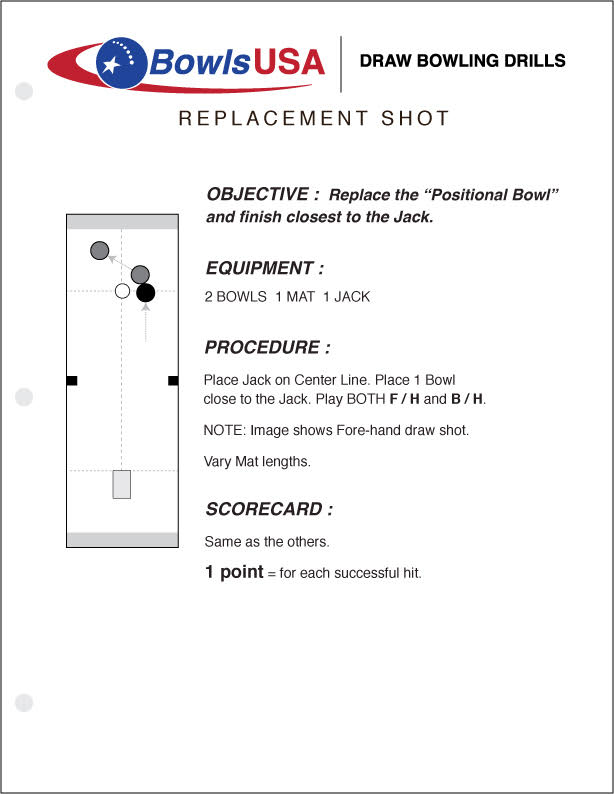 BowlsUSA

DRAW BOWLING DRILLS

REPLACEMENT SHOT

OBJECTIVE : Replace the “Positional Bowl” and finish closest to the Jack.

EQUIPMENT :

2 BOWLS 1 MAT 1 JACK

PROCEDURE :

Place Jack on Center Line. Place 1 Bowl close to the Jack. Play BOTH F / H and B / H.

NOTE: Image shows Fore-hand draw shot.

Vary Mat lengths.

SCORECARD :

Same as the others.

1 point = for each successful hit.